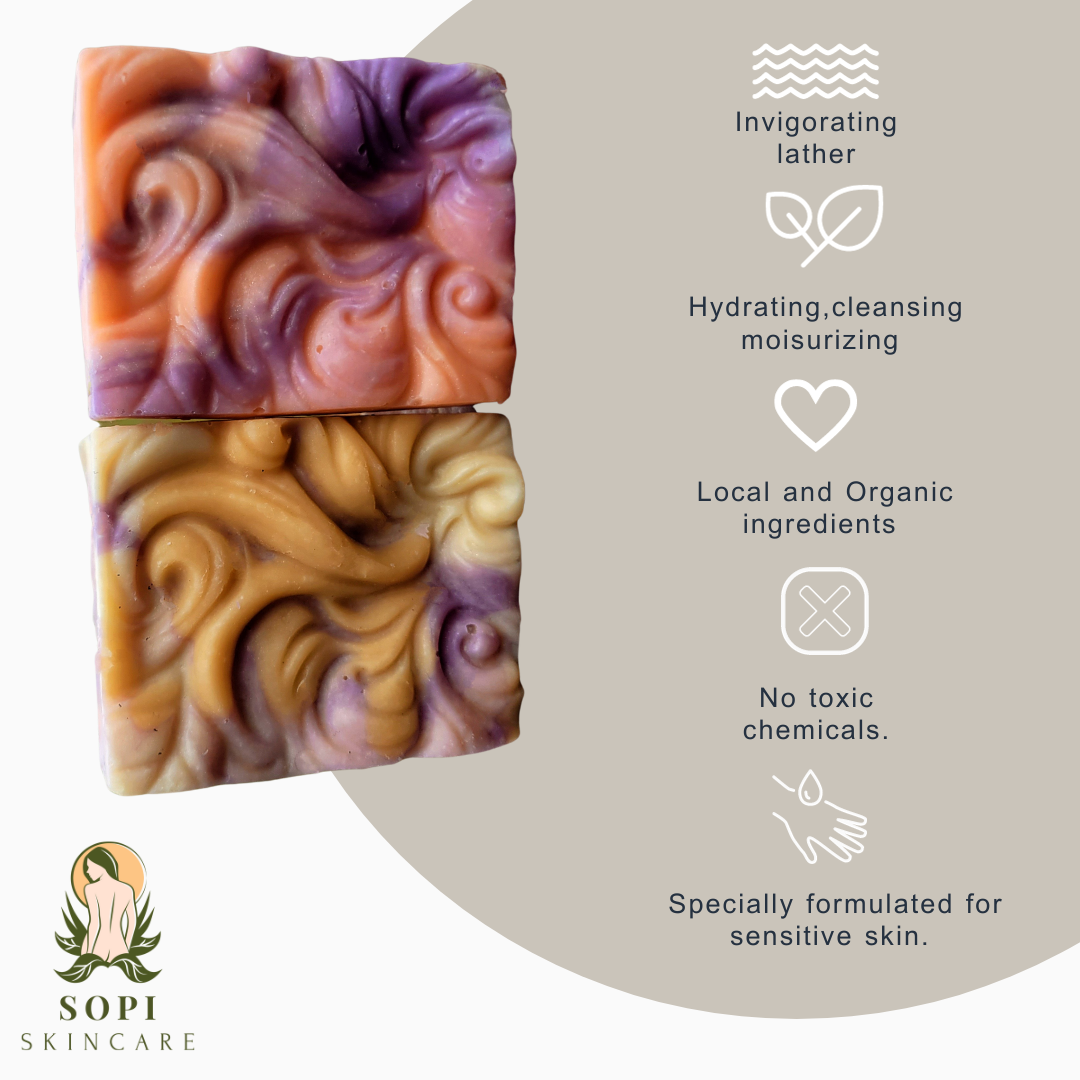 Invigorating lather

Hydrating,cleansing moisurizing

Local and Organic ingredients

No toxic chemicals.

Specially formulated for sensitive skin.

SOPI
SKINCARE